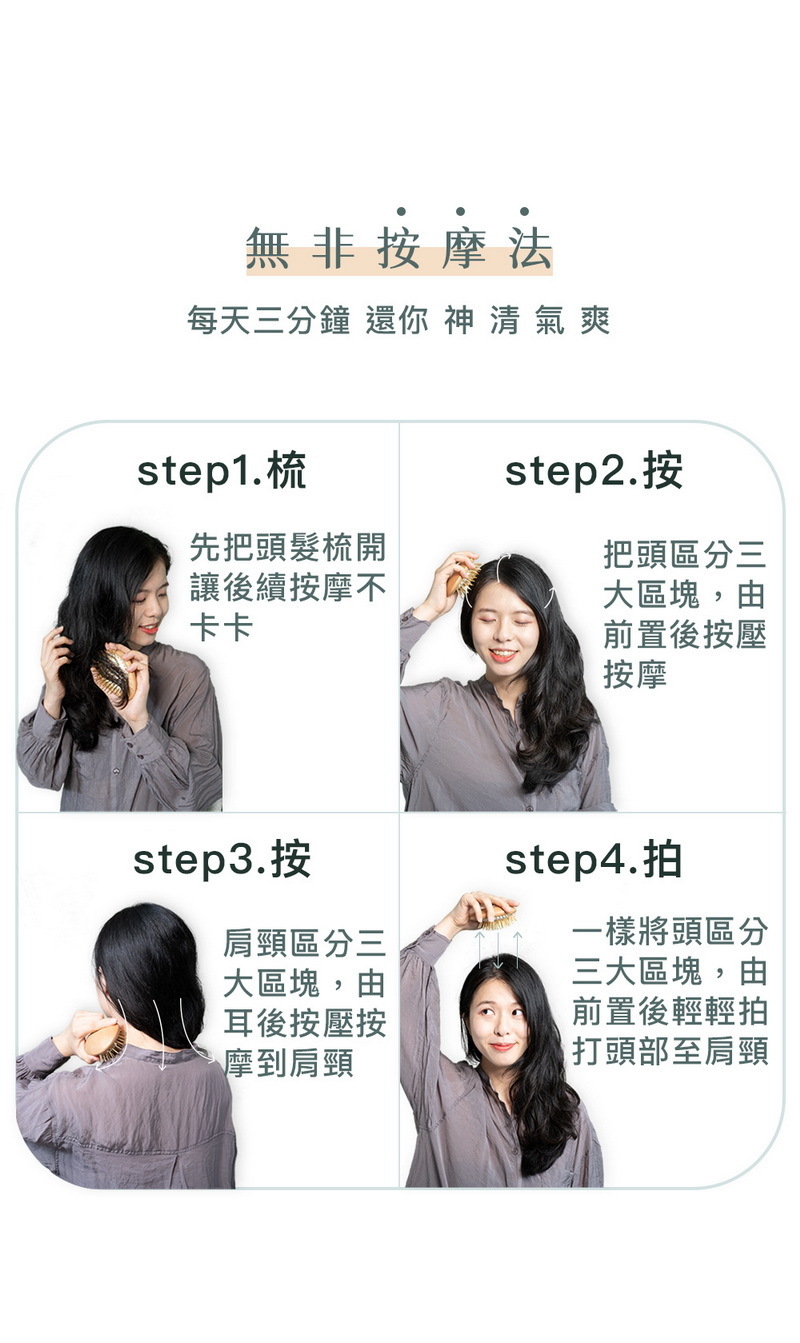 無非按摩法

每天三分鐘 還你 神 清 氣 爽

step1.梳

先把頭髮梳開讓後續按摩不卡卡

step2.按

把頭區分三大區塊，由前置後按壓按摩

step3.按

肩頸區分三大區塊，由耳後按壓按摩到肩頸

step4.拍

一樣將頭區分三大區塊，由前置後輕輕拍打頭部至肩頸