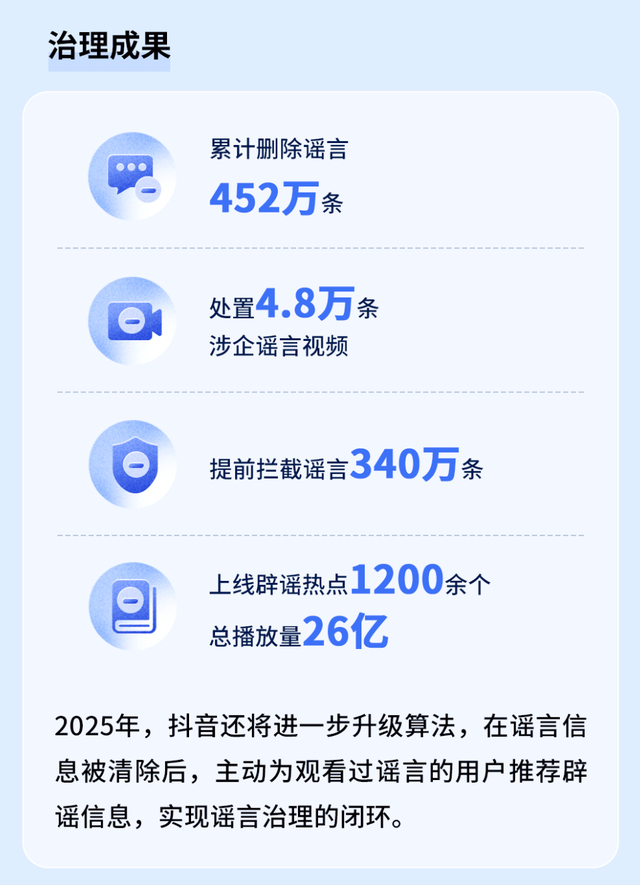 治理成果

累计删除谣言
452万条

处置4.8万条
涉企谣言视频

提前拦截谣言340万条

上线辟谣热点1200余个
总播放量26亿

2025年，抖音还将进一步升级算法，在谣言信息被清除后，主动为观看过谣言的用户推荐辟谣信息，实现谣言治理的闭环。