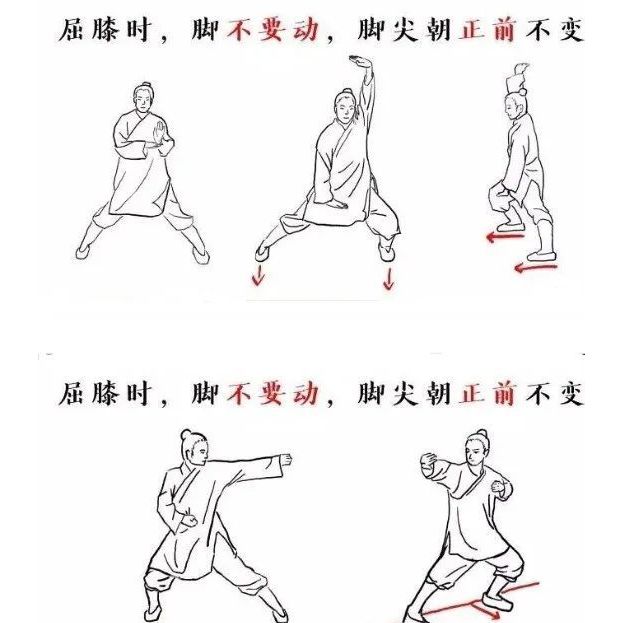 屈膝时，脚不要动，脚尖朝正前不变

屈膝时，脚不要动，脚尖朝正前不变